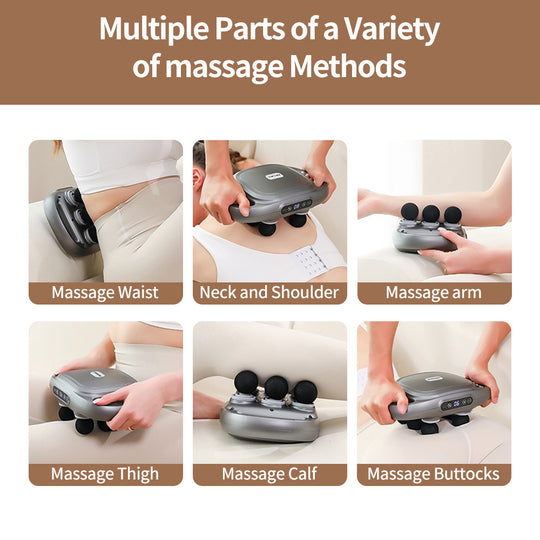 Multiple Parts of a Variety of massage Methods

Massage Waist

Neck and Shoulder

Massage arm

Massage Thigh

Massage Calf

Massage Buttocks