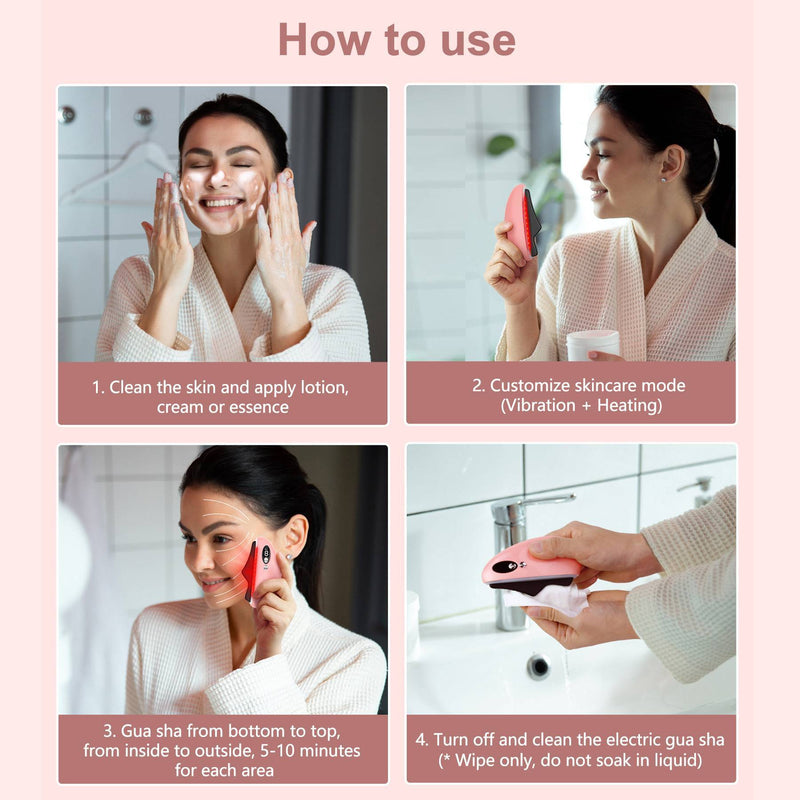 How to use

1. Clean the skin and apply lotion, cream or essence

2. Customize skincare mode (Vibration + Heating)

3. Gua sha from bottom to top, from inside to outside, 5-10 minutes for each area

4. Turn off and clean the electric gua sha (* Wipe only, do not soak in liquid)